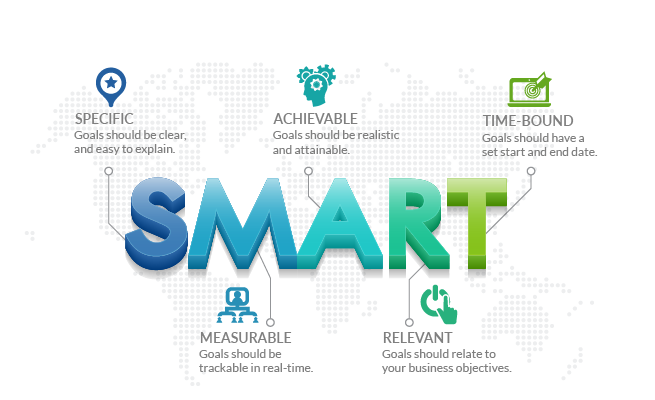 SPECIFIC
Goals should be clear, and easy to explain.

ACHIEVABLE
Goals should be realistic and attainable.

TIME-BOUND
Goals should have a set start and end date.

SMART

MEASURABLE
Goals should be trackable in real-time.

RELEVANT
Goals should relate to your business objectives.