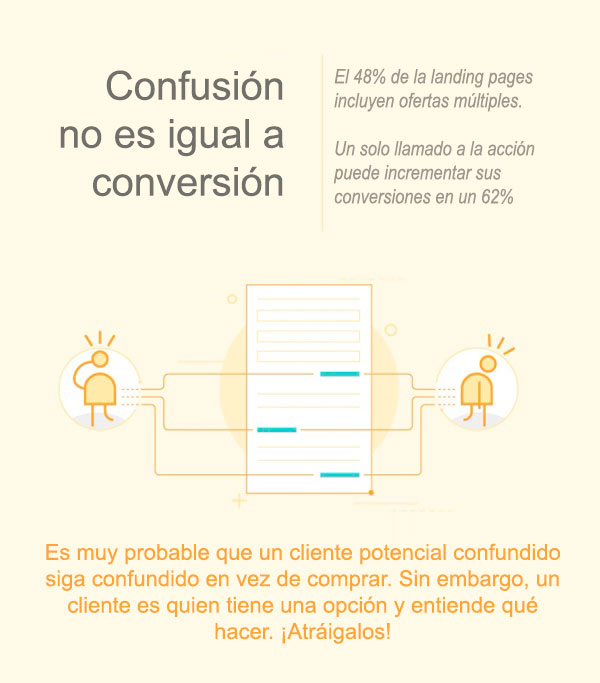 Confusión no es igual a conversión

El 48% de la landing pages incluyen ofertas múltiples.

Un solo llamado a la acción puede incrementar sus conversiones en un 62%

Es muy probable que un cliente potencial confundido siga confundido en vez de comprar. Sin embargo, un cliente es quien tiene una opción y entiende qué hacer. ¡Atráigalos!